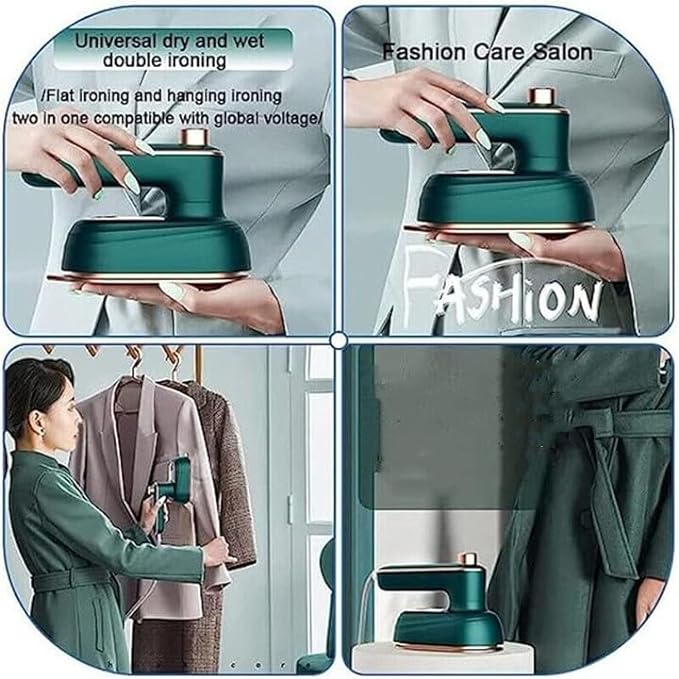 Universal dry and wet double ironing

/Flat ironing and hanging ironing two in one compatible with global voltage/

Fashion Care Salon

FASHION